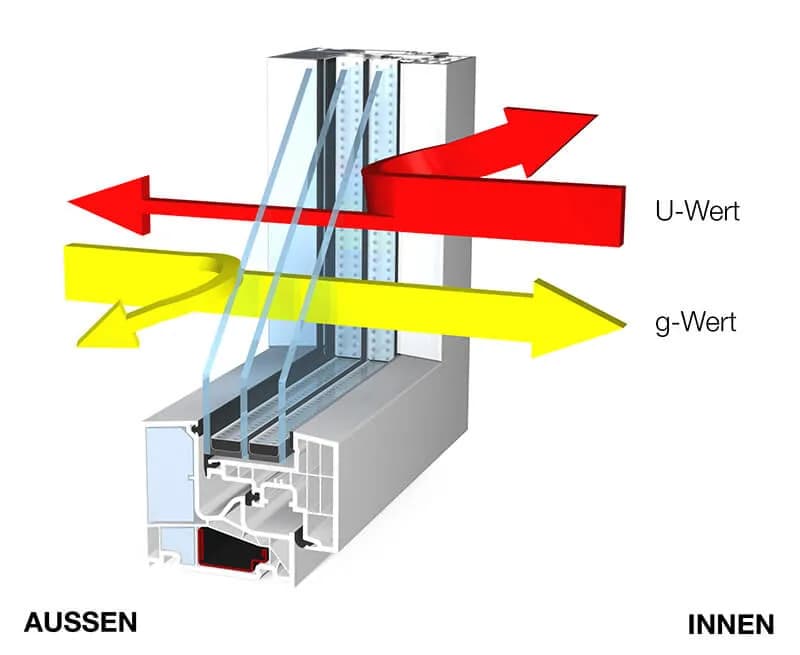 U-Wert

g-Wert

AUSSEN

INNEN